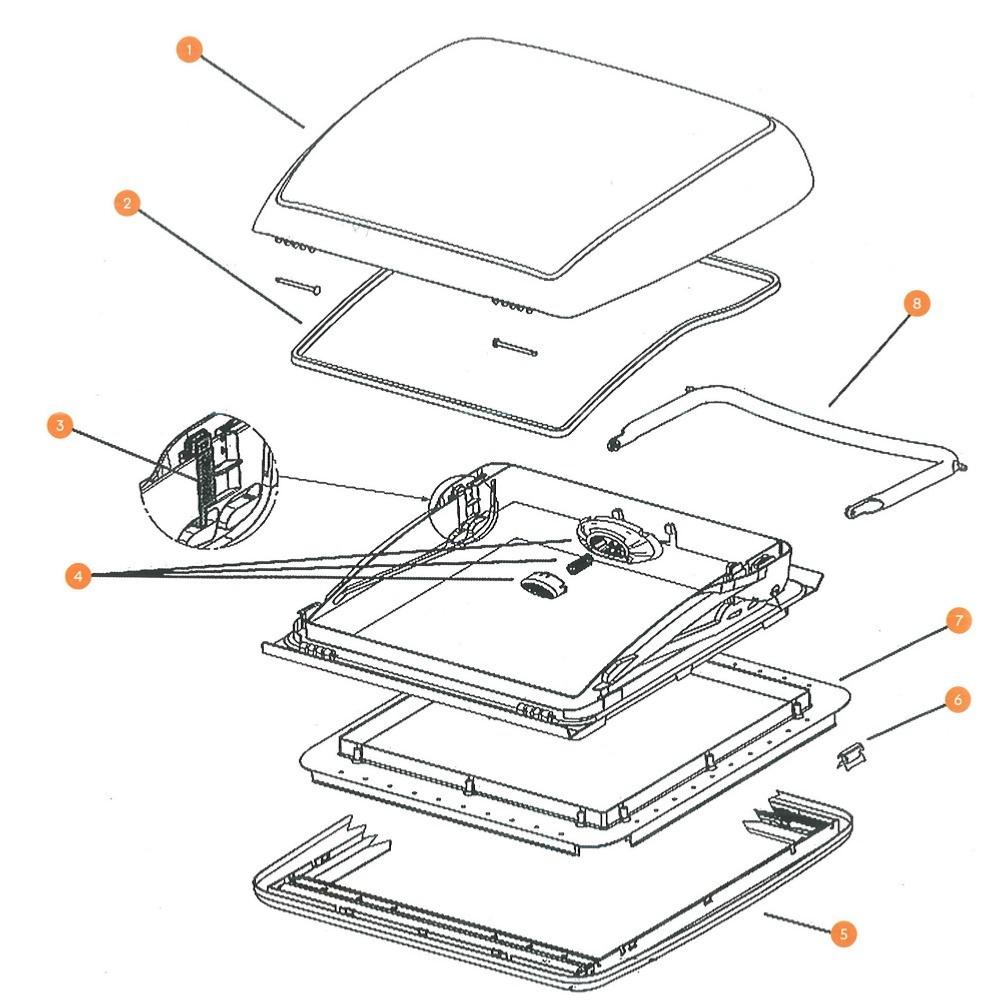 1
2
8
3
4
7
6
5