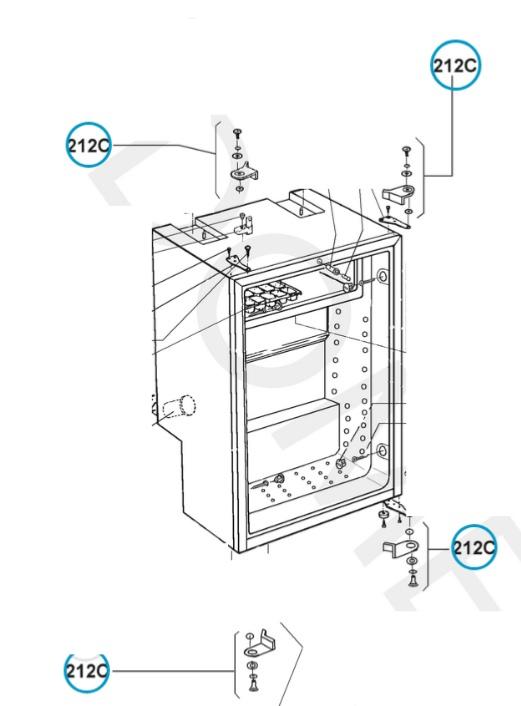 212C

212C

212C

212C