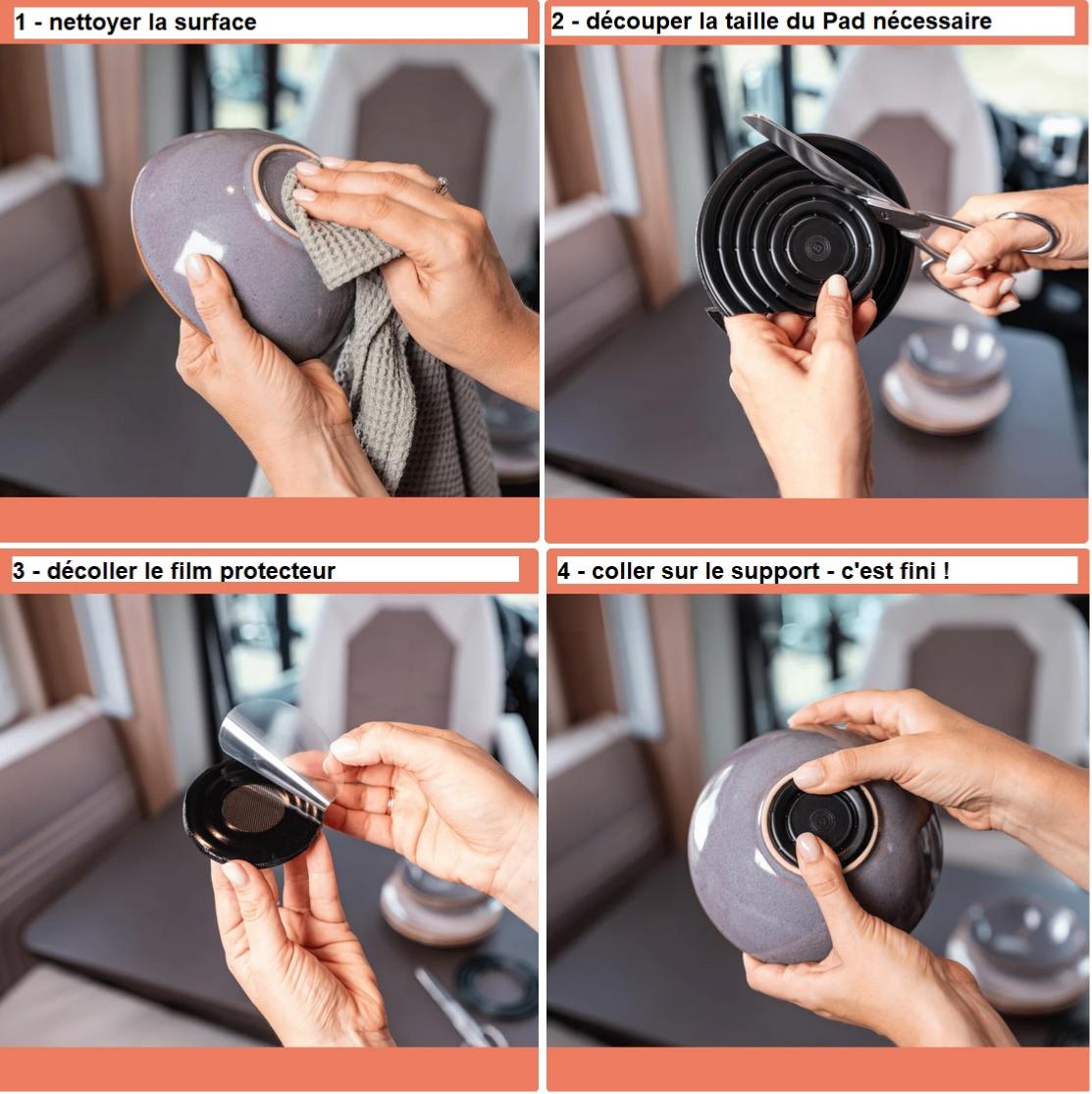 1 - nettoyer la surface

2 - découper la taille du Pad nécessaire

3 - décoller le film protecteur

4 - coller sur le support - c'est fini !