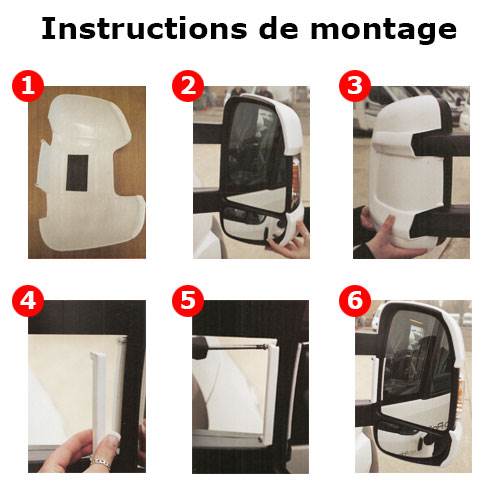 Instructions de montage

1

2

3

4

5

6