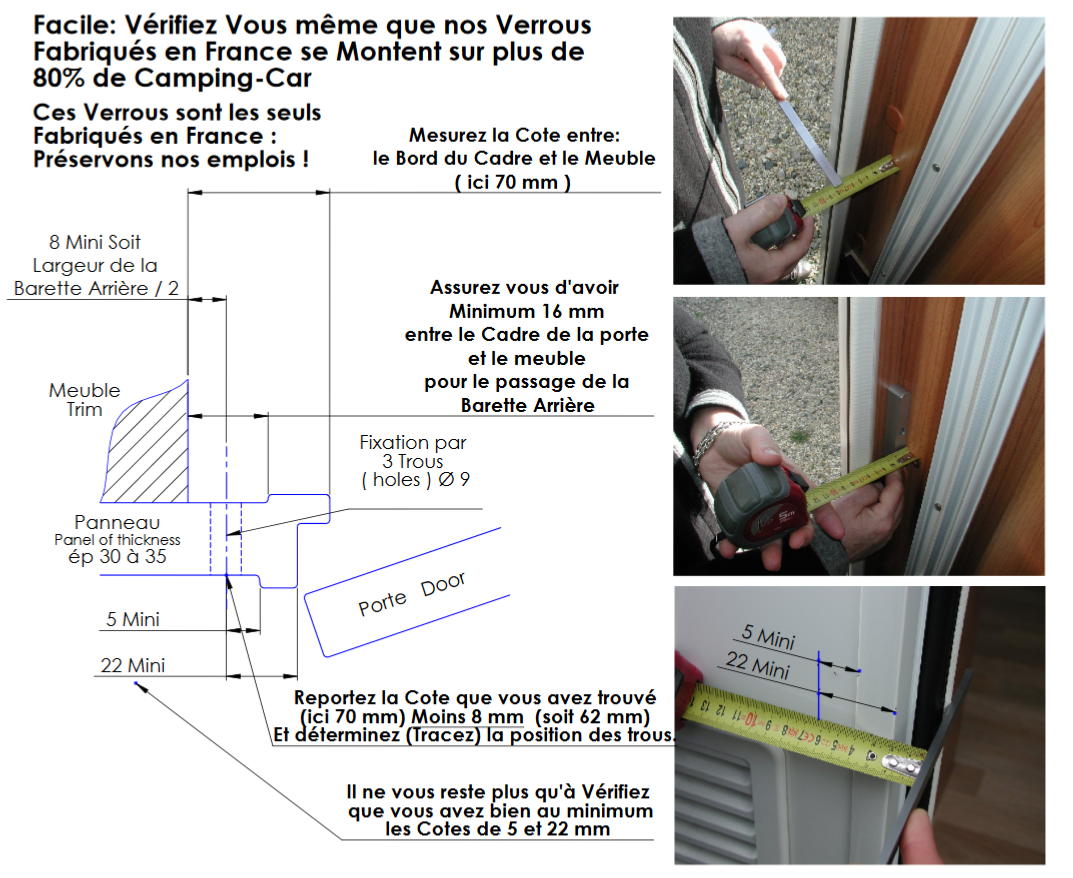 Facile: Vérifiez Vous même que nos Verrous Fabriqués en France se Montent sur plus de 80% de Camping-Car

Ces Verrous sont les seuls Fabriqués en France : Préservons nos emplois !

Mesurez la Cote entre: le Bord du Cadre et le Meuble ( ici 70 mm )

8 Mini Soit Largeur de la Barette Arrière / 2

Assurez vous d'avoir Minimum 16 mm entre le Cadre de la porte et le meuble pour le passage de la Barette Arrière

Meuble Trim

Fixation par 3 Trous ( holes ) Ø 9

Panneau Panel of thickness ép 30 à 35

Porte Door

5 Mini

22 Mini

Reportez la Cote que vous avez trouvé (ici 70 mm) Moins 8 mm (soit 62 mm) Et déterminez (Tracez) la position des trous.

Il ne vous reste plus qu'à Vérifiez que vous avez bien au minimum les Cotes de 5 et 22 mm

5 Mini
22 Mini